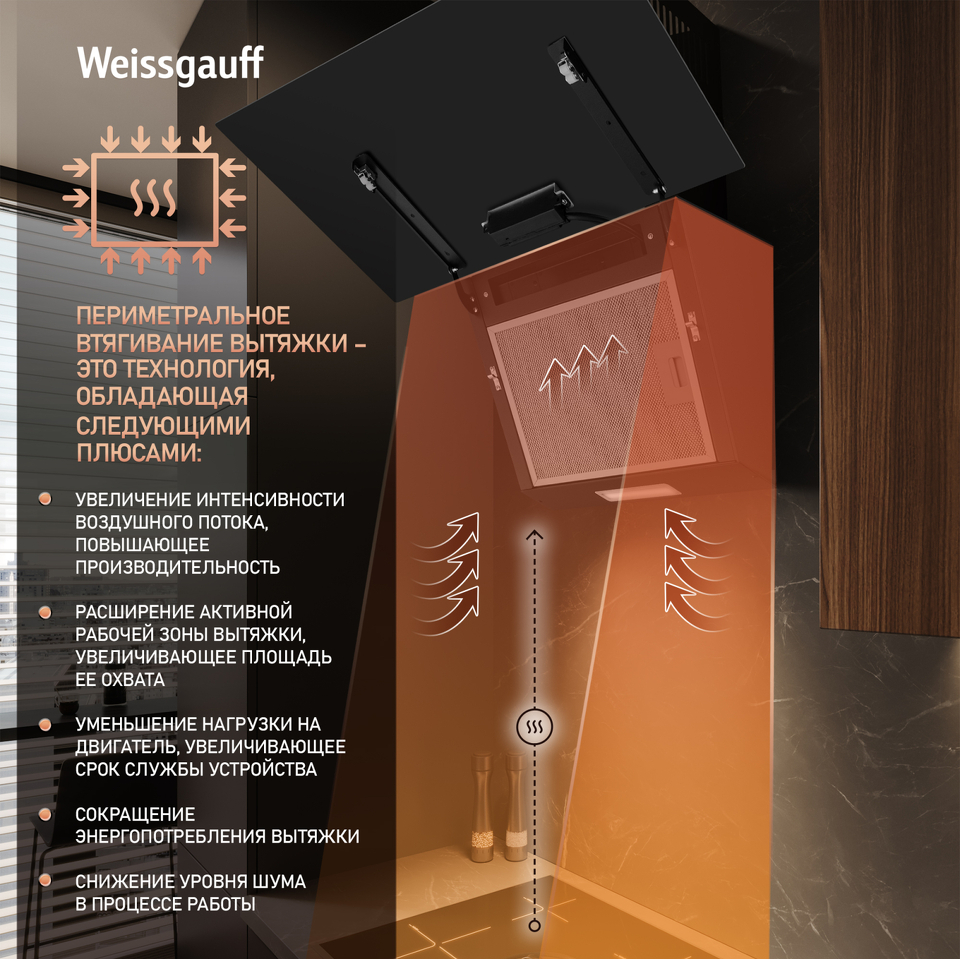 Weissgauff

ПЕРИМЕТРАЛЬНОЕ ВТЯГИВАНИЕ ВЫТЯЖКИ – ЭТО ТЕХНОЛОГИЯ, ОБЛАДАЮЩАЯ СЛЕДУЮЩИМИ ПЛЮСАМИ:

УВЕЛИЧЕНИЕ ИНТЕНСИВНОСТИ ВОЗДУШНОГО ПОТОКА, ПОВЫШАЮЩЕЕ ПРОИЗВОДИТЕЛЬНОСТЬ

РАСШИРЕНИЕ АКТИВНОЙ РАБОЧЕЙ ЗОНЫ ВЫТЯЖКИ, УВЕЛИЧИВАЮЩЕЕ ПЛОЩАДЬ ЕЕ ОХВАТА

УМЕНЬШЕНИЕ НАГРУЗКИ НА ДВИГАТЕЛЬ, УВЕЛИЧИВАЮЩЕЕ СРОК СЛУЖБЫ УСТРОЙСТВА

СОКРАЩЕНИЕ ЭНЕРГОПОТРЕБЛЕНИЯ ВЫТЯЖКИ

СНИЖЕНИЕ УРОВНЯ ШУМА В ПРОЦЕССЕ РАБОТЫ