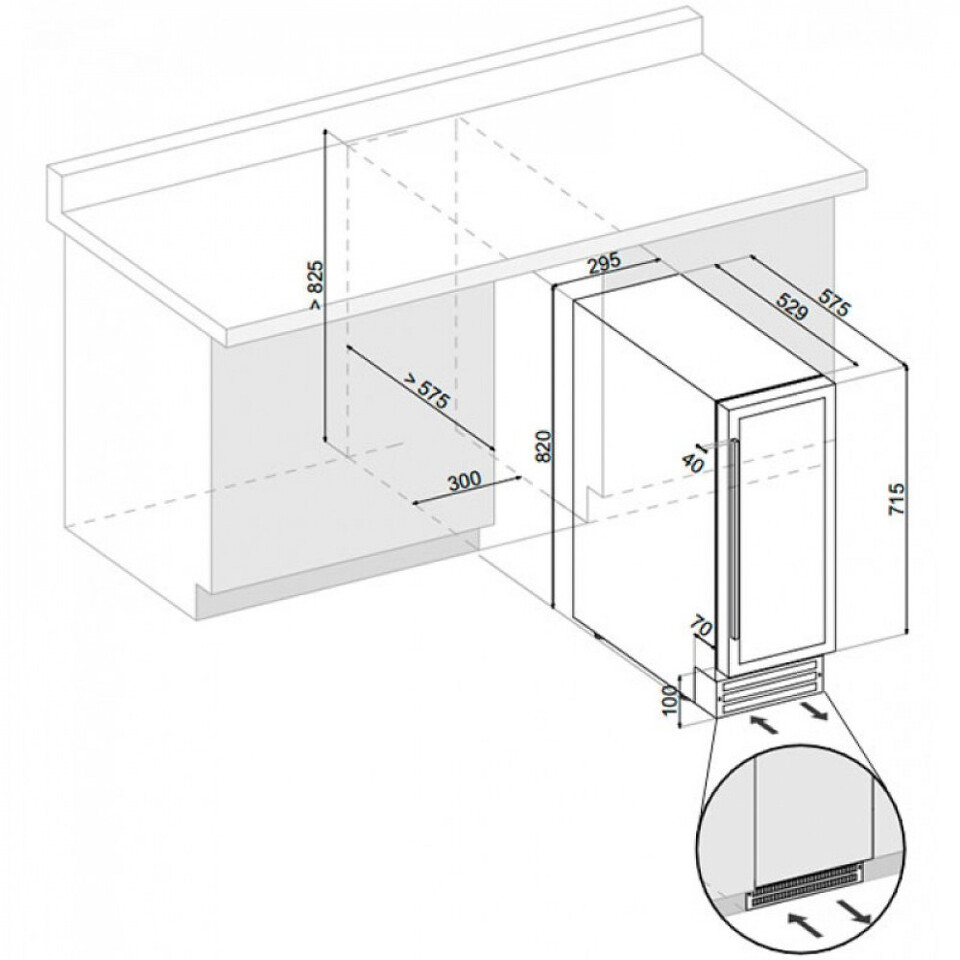 > 825
> 575
300
295
529
575
820
40
715
70
100