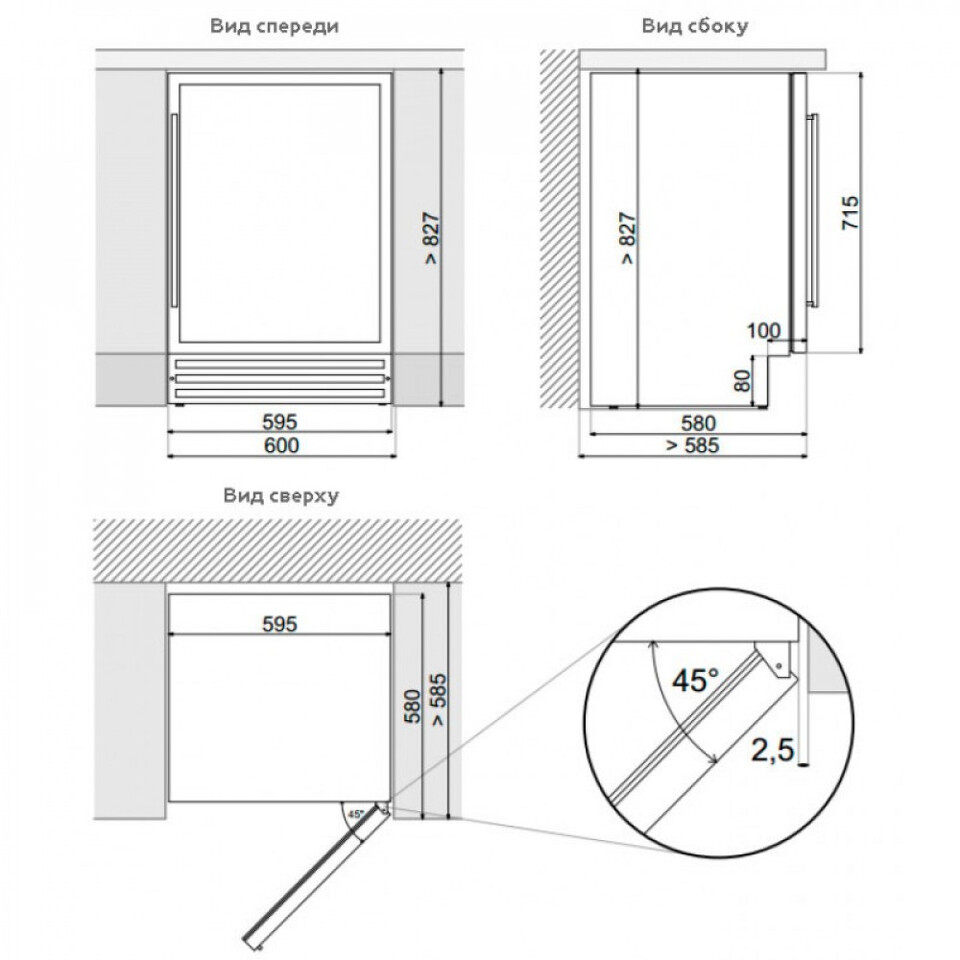 Вид спереди

> 827

595

600

Вид сбоку

> 827

715

100

80

580

> 585

Вид сверху

595

580

> 585

45°

45°

2,5