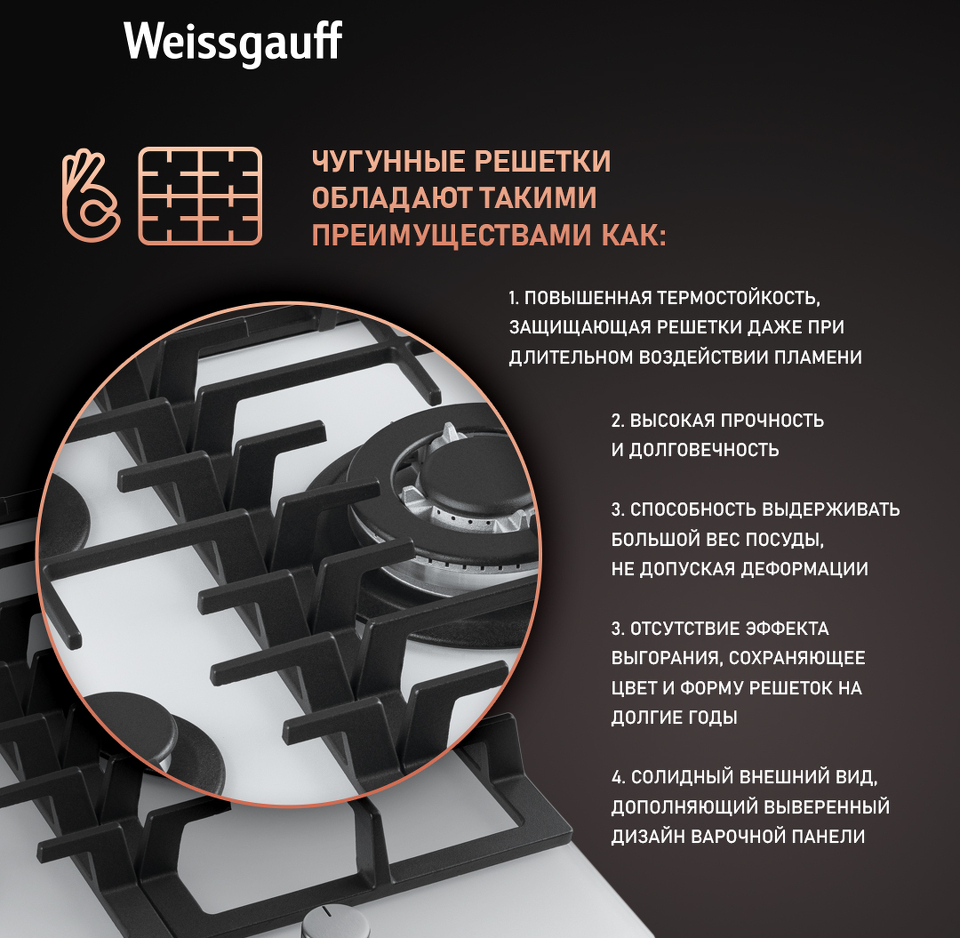 Weissgauff

ЧУГУННЫЕ РЕШЕТКИ ОБЛАДАЮТ ТАКИМИ ПРЕИМУЩЕСТВАМИ КАК:

1. ПОВЫШЕННАЯ ТЕРМОСТОЙКОСТЬ, ЗАЩИЩАЮЩАЯ РЕШЕТКИ ДАЖЕ ПРИ ДЛИТЕЛЬНОМ ВОЗДЕЙСТВИИ ПЛАМЕНИ

2. ВЫСОКАЯ ПРОЧНОСТЬ И ДОЛГОВЕЧНОСТЬ

3. СПОСОБНОСТЬ ВЫДЕРЖИВАТЬ БОЛЬШОЙ ВЕС ПОСУДЫ, НЕ ДОПУСКАЯ ДЕФОРМАЦИИ

3. ОТСУТСТВИЕ ЭФФЕКТА ВЫГОРАНИЯ, СОХРАНЯЮЩЕЕ ЦВЕТ И ФОРМУ РЕШЕТОК НА ДОЛГИЕ ГОДЫ

4. СОЛИДНЫЙ ВНЕШНИЙ ВИД, ДОПОЛНЯЮЩИЙ ВЫВЕРЕННЫЙ ДИЗАЙН ВАРОЧНОЙ ПАНЕЛИ