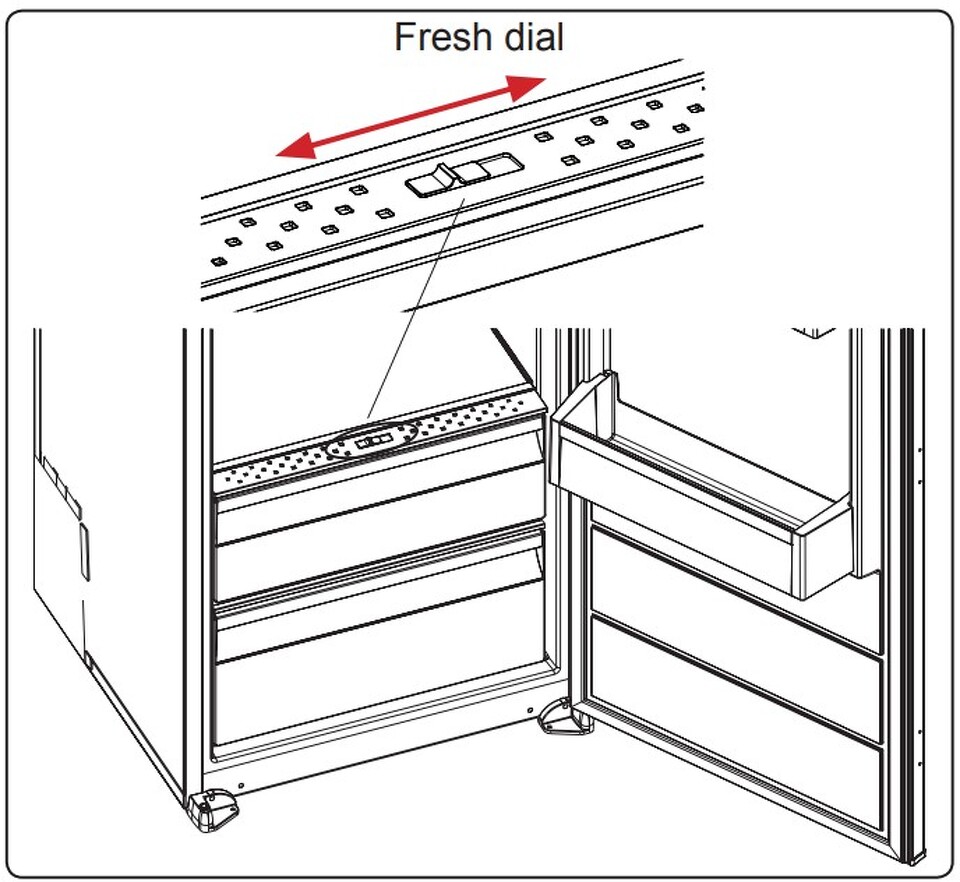 Fresh dial