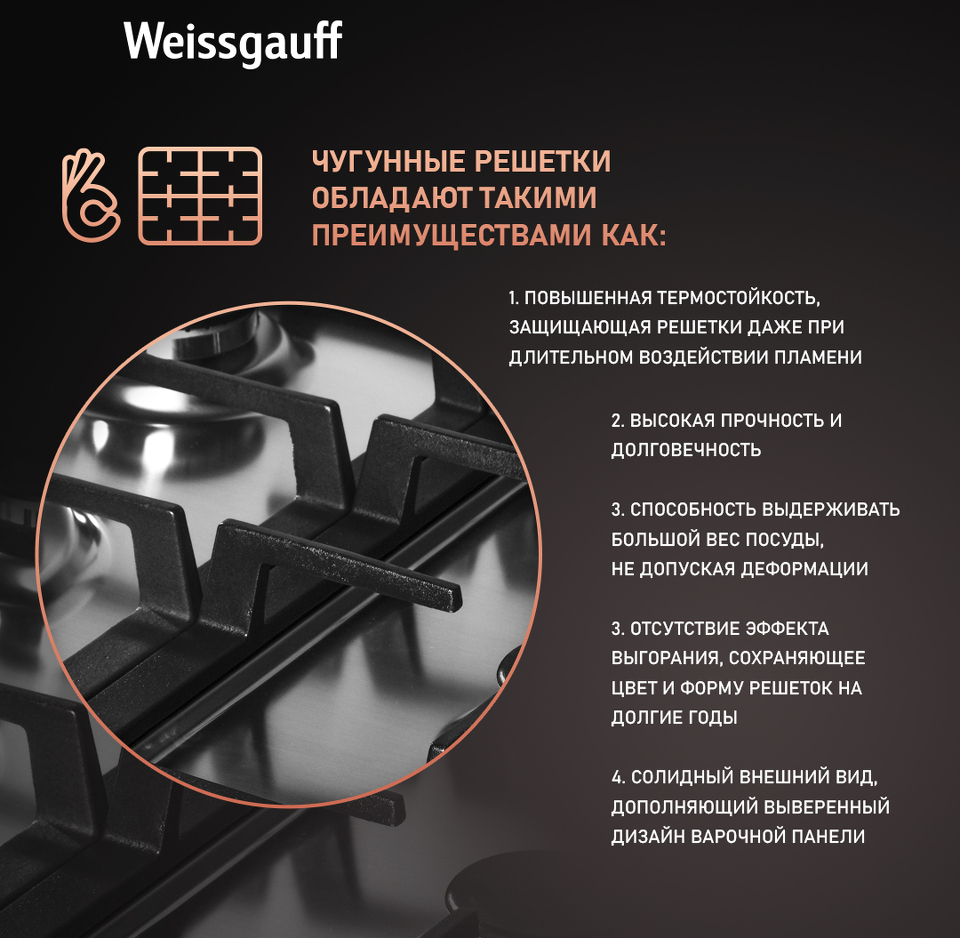 Weissgauff

ЧУГУННЫЕ РЕШЕТКИ ОБЛАДАЮТ ТАКИМИ ПРЕИМУЩЕСТВАМИ КАК:

1. ПОВЫШЕННАЯ ТЕРМОСТОЙКОСТЬ, ЗАЩИЩАЮЩАЯ РЕШЕТКИ ДАЖЕ ПРИ ДЛИТЕЛЬНОМ ВОЗДЕЙСТВИИ ПЛАМЕНИ

2. ВЫСОКАЯ ПРОЧНОСТЬ И ДОЛГОВЕЧНОСТЬ

3. СПОСОБНОСТЬ ВЫДЕРЖИВАТЬ БОЛЬШОЙ ВЕС ПОСУДЫ, НЕ ДОПУСКАЯ ДЕФОРМАЦИИ

3. ОТСУТСТВИЕ ЭФФЕКТА ВЫГОРАНИЯ, СОХРАНЯЮЩЕЕ ЦВЕТ И ФОРМУ РЕШЕТОК НА ДОЛГИЕ ГОДЫ

4. СОЛИДНЫЙ ВНЕШНИЙ ВИД, ДОПОЛНЯЮЩИЙ ВЫВЕРЕННЫЙ ДИЗАЙН ВАРОЧНОЙ ПАНЕЛИ