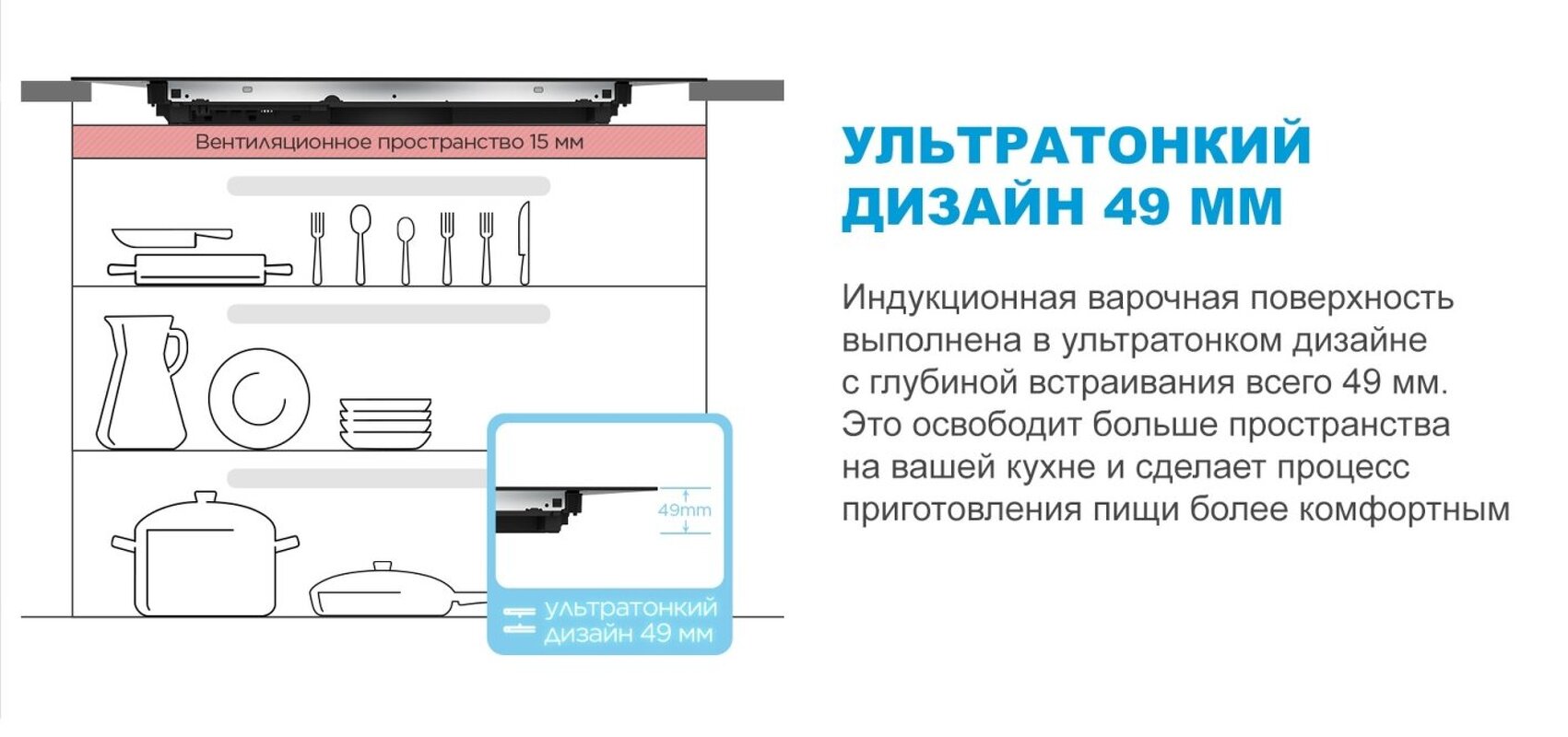 Вентиляционное пространство 15 мм

49mm

ультратонкий дизайн 49 мм

УЛЬТРАТОНКИЙ ДИЗАЙН 49 ММ

Индукционная варочная поверхность выполнена в ультратонком дизайне с глубиной встраивания всего 49 мм. Это освободит больше пространства на вашей кухне и сделает процесс приготовления пищи более комфортным