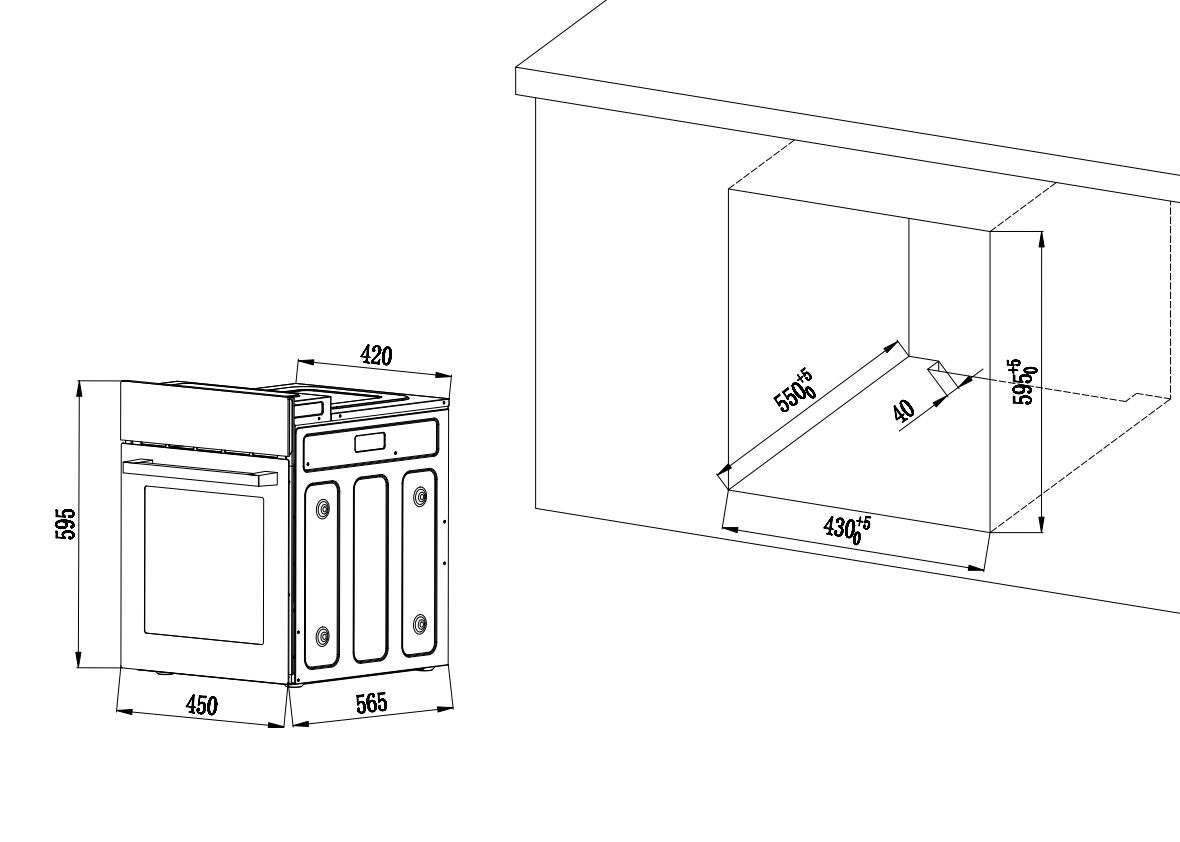 420
595
450
565
$550^{+5}_{0}$
40
$595^{+5}_{0}$
$430^{+5}_{0}$